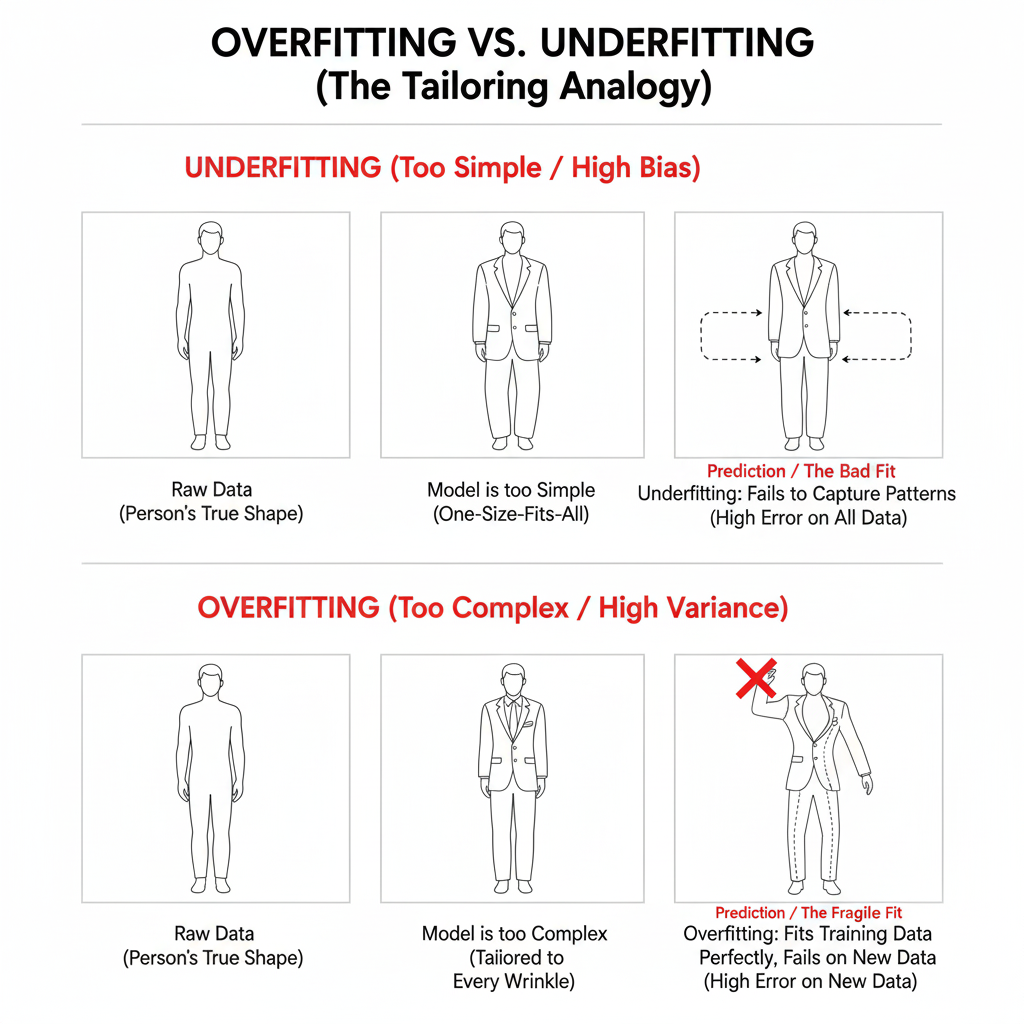 OVERFITTING VS. UNDERFITTING
(The Tailoring Analogy)

UNDERFITTING (Too Simple / High Bias)

Raw Data
(Person's True Shape)

Model is too Simple
(One-Size-Fits-All)

Prediction / The Bad Fit
Underfitting: Fails to Capture Patterns
(High Error on All Data)

OVERFITTING (Too Complex / High Variance)

Raw Data
(Person's True Shape)

Model is too Complex
(Taiiored to
Every Wrinkle)

Prediction / The Fragile Fit
Overfitting: Fits Training Data
Perfectly, Fails on New Data
(High Error on New Data)